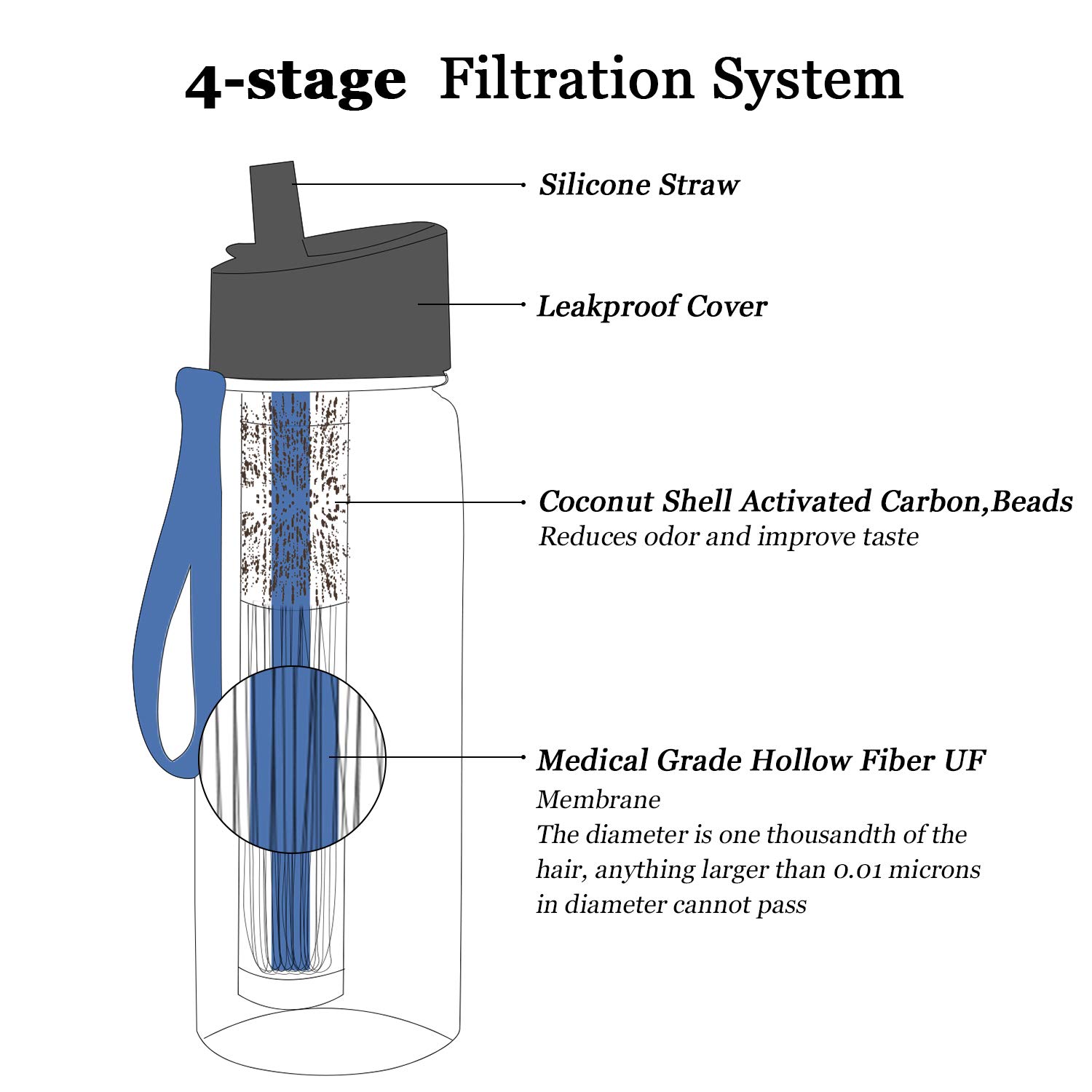 4-stage Filtration System

Silicone Straw

Leakproof Cover

Coconut Shell Activated Carbon,Beads
Reduces odor and improve taste

Medical Grade Hollow Fiber UF
Membrane
The diameter is one thousandth of the hair, anything larger than 0.01 microns in diameter cannot pass